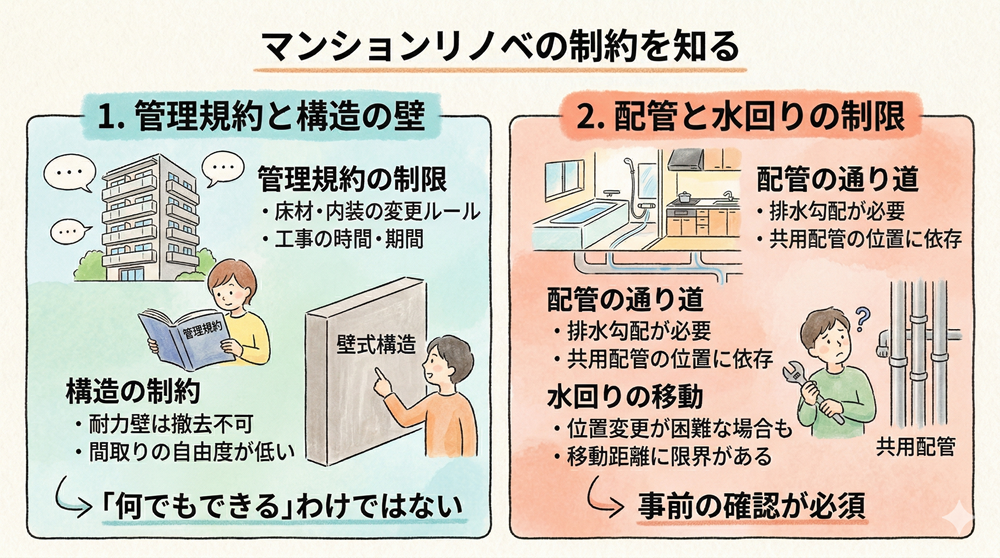 マンションリノベの制約を知る

1. 管理規約と構造の壁

管理規約の制限
・床材・内装の変更ルール
・工事の時間・期間

管理規約

壁式構造

構造の制約
・耐力壁は撤去不可
・間取りの自由度が低い

「何でもできる」わけではない

2. 配管と水回りの制限

配管の通り道
・排水勾配が必要
・共用配管の位置に依存

配管の通り道
・排水勾配が必要
・共用配管の位置に依存

水回りの移動
・位置変更が困難な場合も
・移動距離に限界がある

共用配管

事前の確認が必須