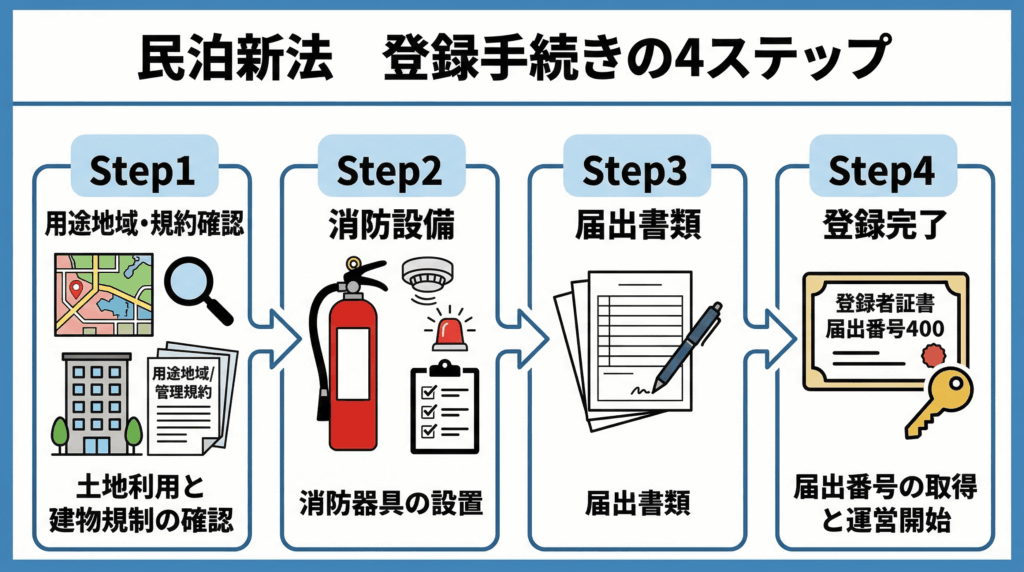 民泊新法　登録手続きの4ステップ

Step1
用途地域・規約確認
用途地域/管理規約
土地利用と建物規制の確認

Step2
消防設備
消防器具の設置

Step3
届出書類
届出書類

Step4
登録完了
登録者証書
届出番号400
届出番号の取得と運営開始