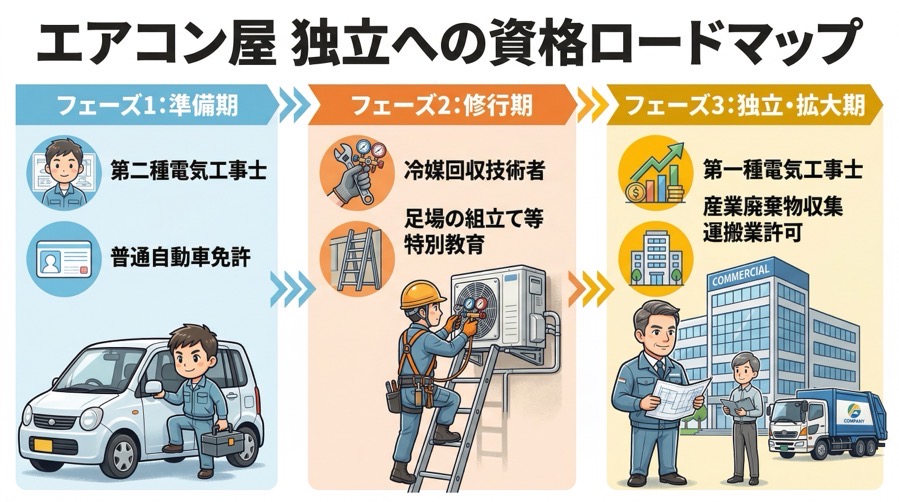 エアコン屋 独立への資格ロードマップ

フェーズ1：準備期

第二種電気工事士

普通自動車免許

フェーズ2：修行期

冷媒回収技術者

足場の組立て等特別教育

フェーズ3：独立・拡大期

第一種電気工事士

産業廃棄物収集運搬業許可

COMMERCIAL

COMPANY